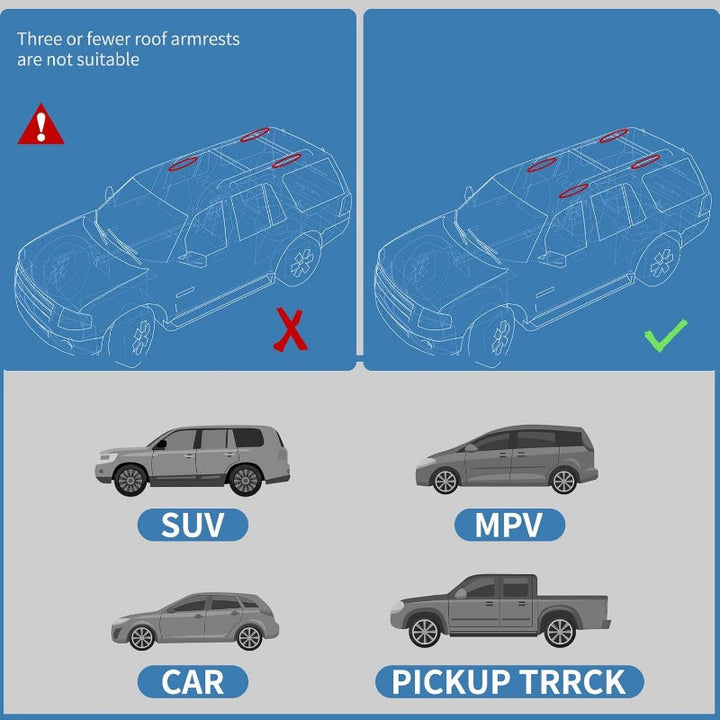 Three or fewer roof armrests are not suitable

SUV

MPV

CAR

PICKUP TRRCK