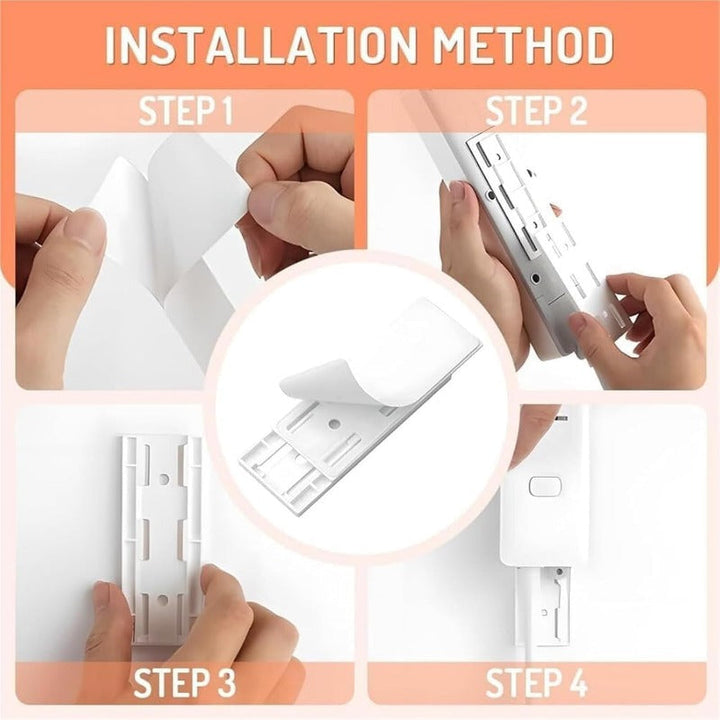 INSTALLATION METHOD

STEP 1

STEP 2

STEP 3

STEP 4